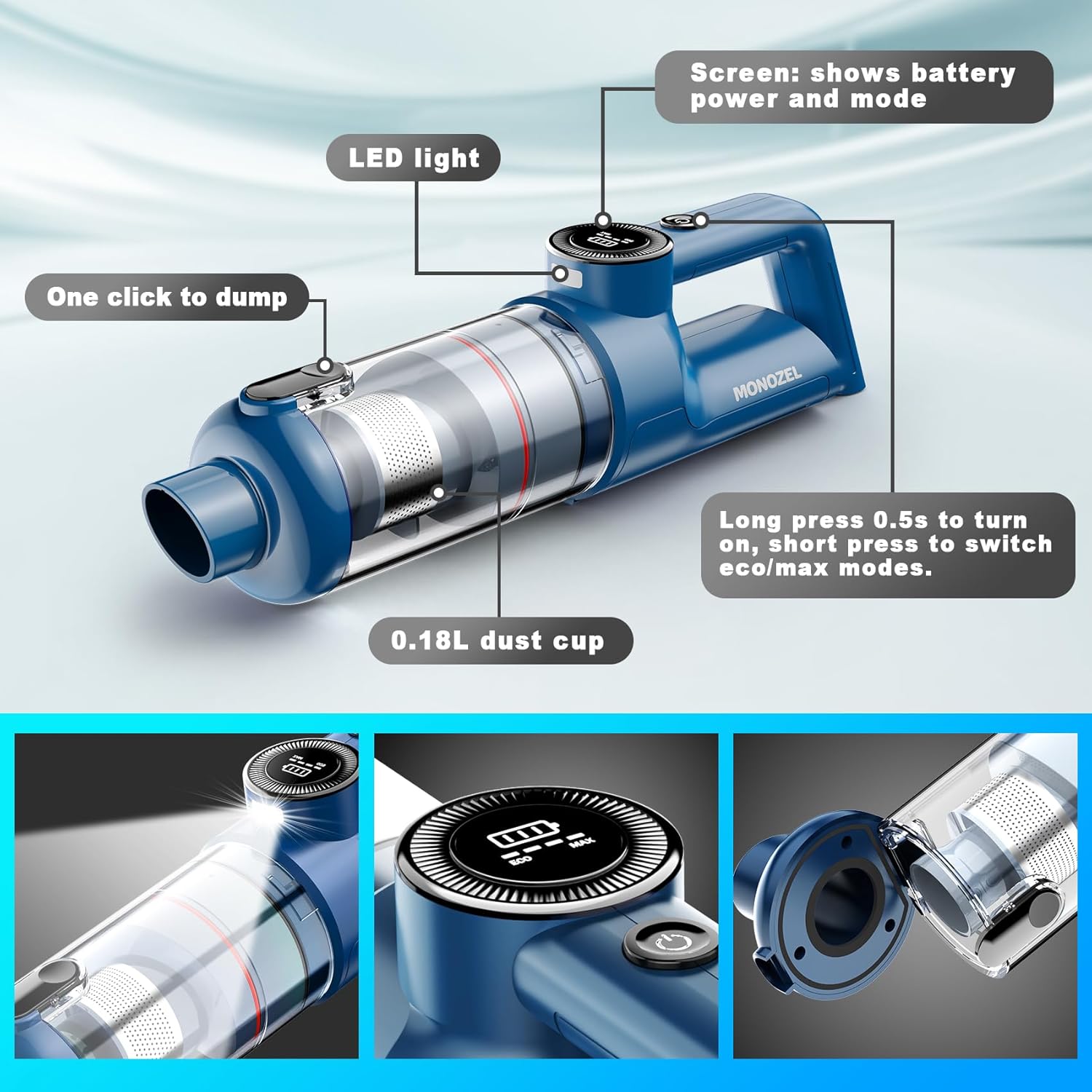 Screen: shows battery power and mode

LED light

One click to dump

MONOZEL

Long press 0.5s to turn on, short press to switch eco/max modes.

0.18L dust cup

ECO MAX